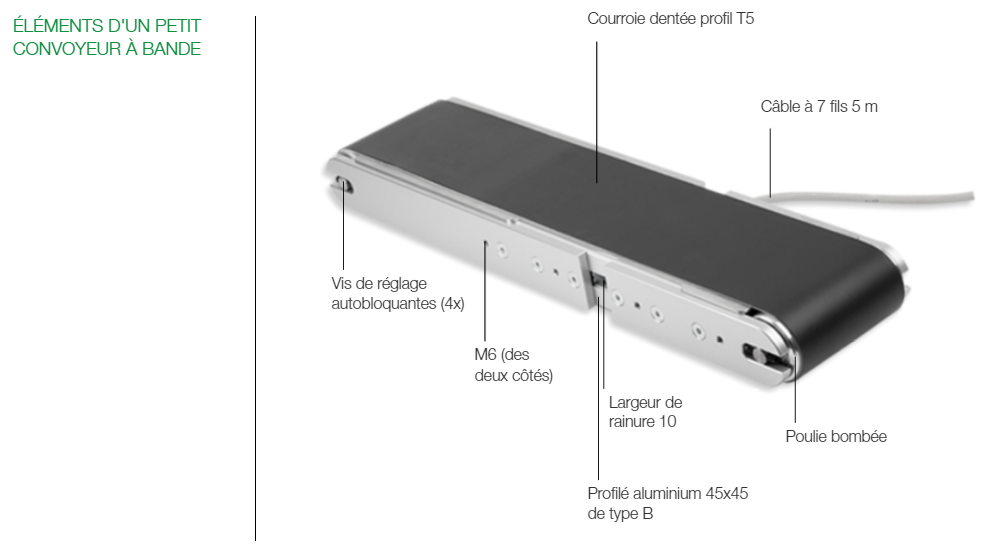 ÉLÉMENTS D'UN PETIT CONVOYEUR À BANDE

Courroie dentée profil T5

Câble à 7 fils 5 m

Vis de réglage autobloquantes (4x)

M6 (des deux côtés)

Largeur de rainure 10

Poulie bombée

Profilé aluminium 45x45 de type B