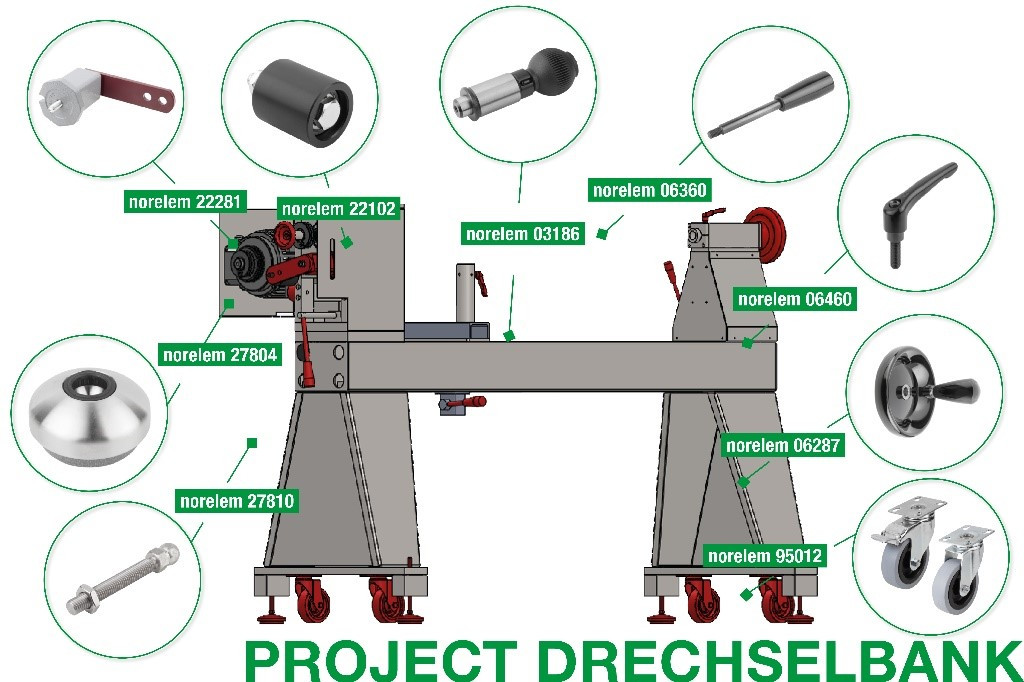 norelem 22281

norelem 22102

norelem 03186

norelem 06360

norelem 06460

norelem 27804

norelem 06287

norelem 27810

norelem 95012

PROJECT DRECHSELBANK