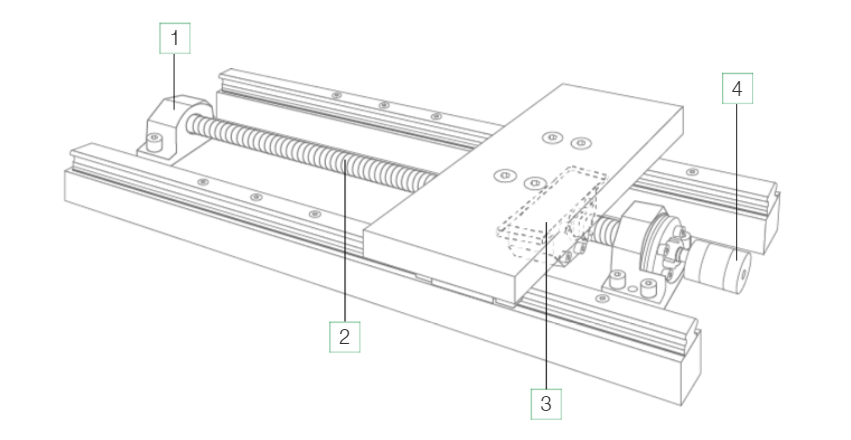 1
4
2
3