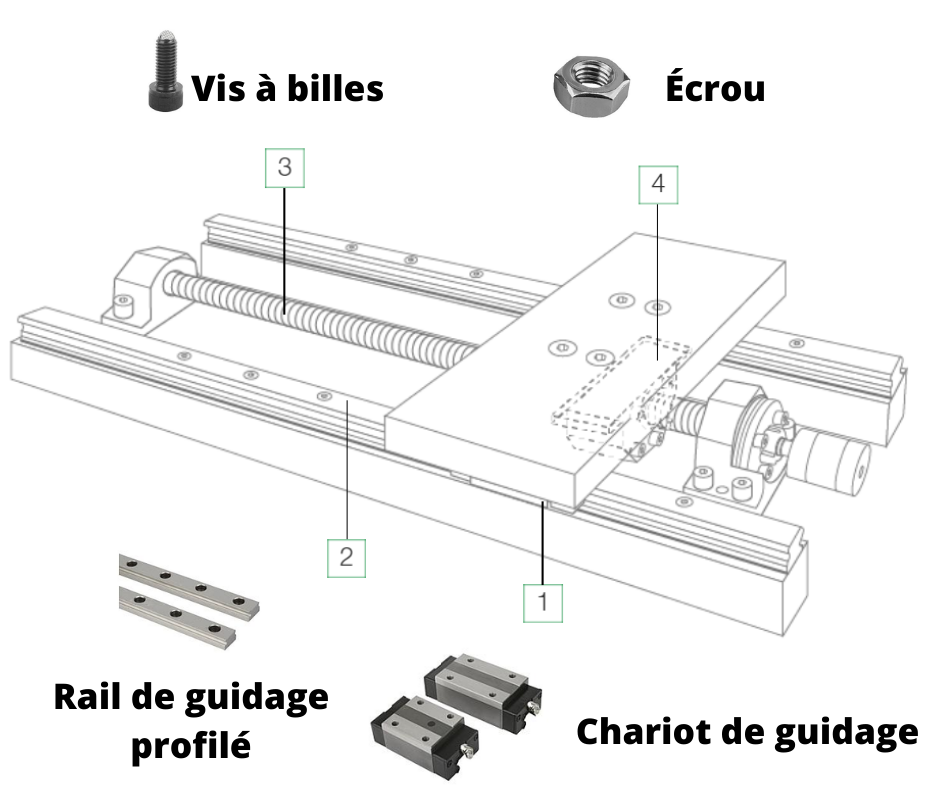 Vis à billes

Écrou

3

4

2

1

Rail de guidage profilé

Chariot de guidage