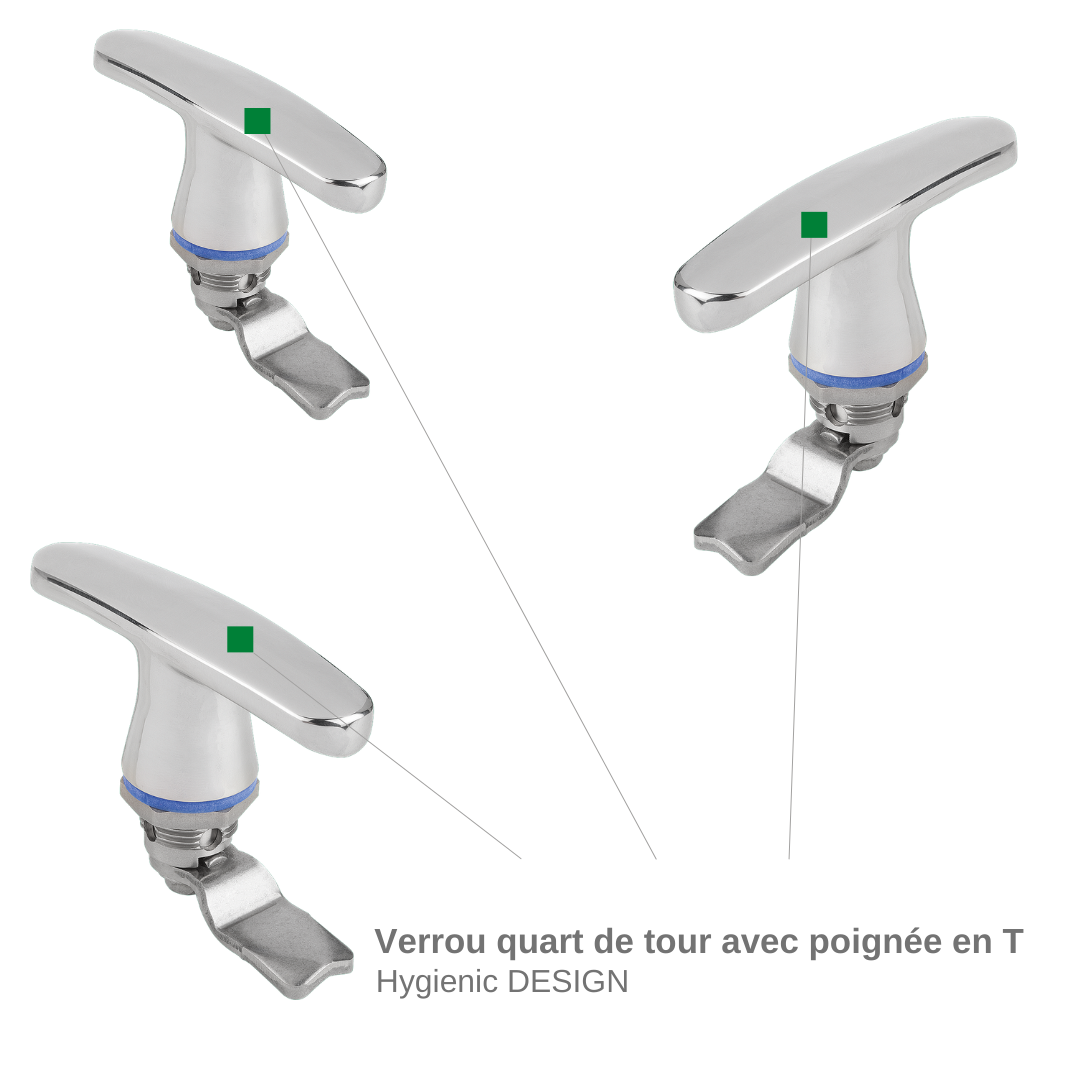 Verrou quart de tour avec poignée en T
Hygienic DESIGN